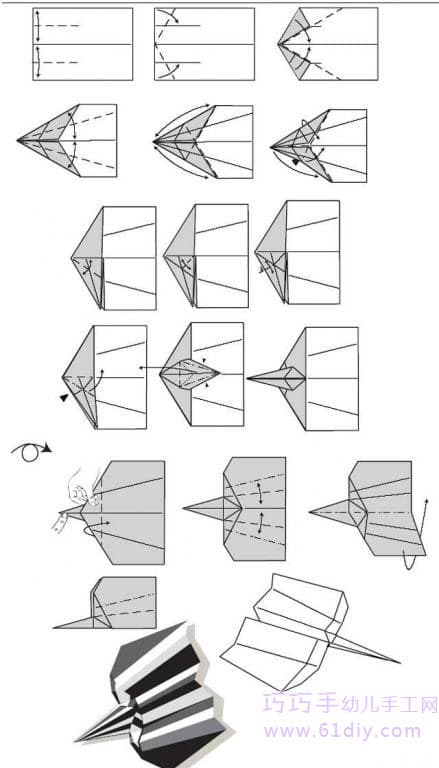 巧巧手幼儿手工网
www.61diy.com