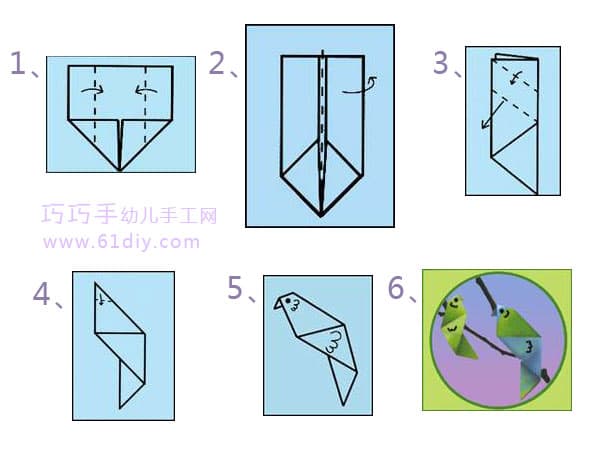 1、

2、

3、

巧巧手幼儿手工网
www.61diy.com

4、

5、

6、