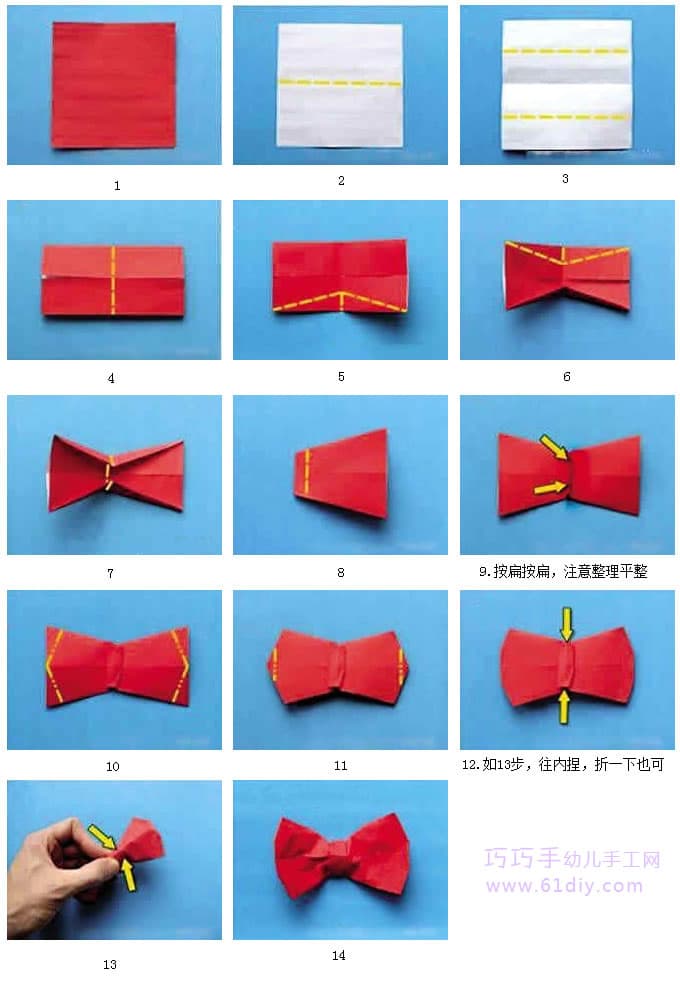 1

2

3

4

5

6

7

8

9.按扁按扁，注意整理平整

10

11

12.如13步，往内捏，折一下也可

13

14

巧巧手幼儿手工网
www.61diy.com