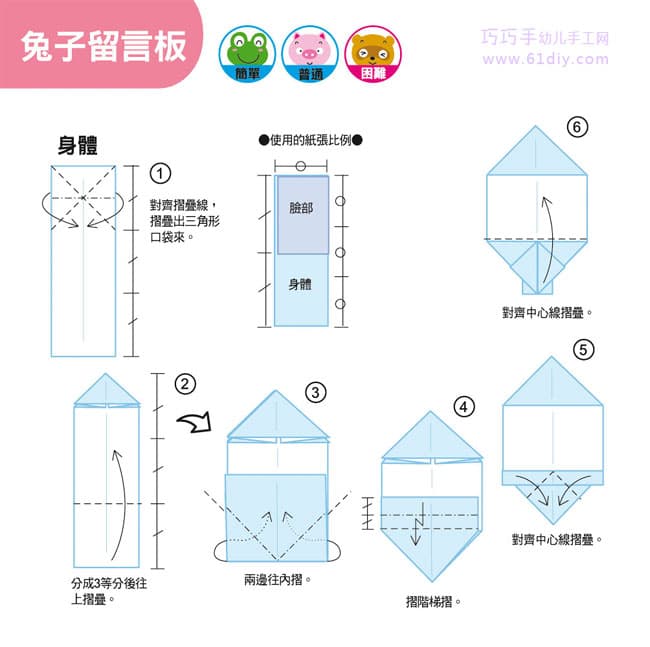 兔子留言板

簡單 普通 困難

巧巧手幼儿手工网
www.61diy.com

身體

①
對齊摺疊線，摺疊出三角形口袋來。

●使用的紙張比例●

臉部

身體

⑥
對齊中心線摺疊。

②
分成3等分後往上摺疊。

③
兩邊往內摺。

④
摺階梯摺。

⑤
對齊中心線摺疊。