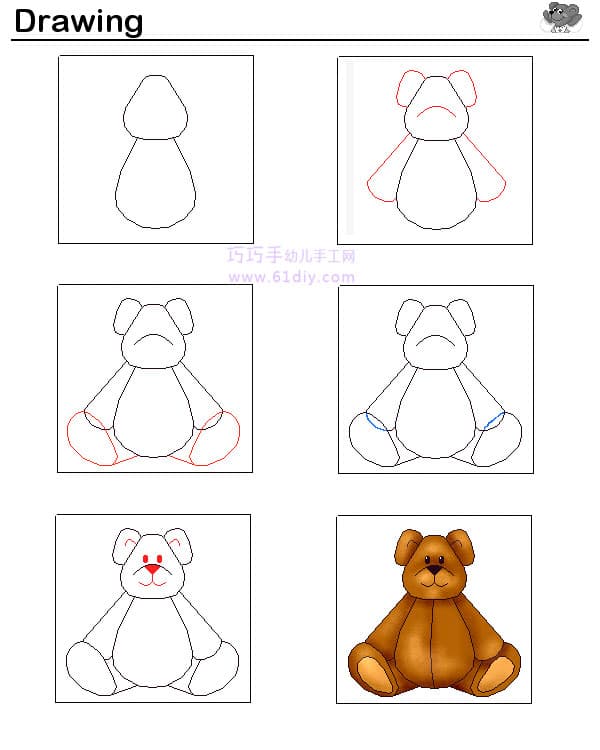 Drawing

巧巧手幼儿手工网
www.61diy.com