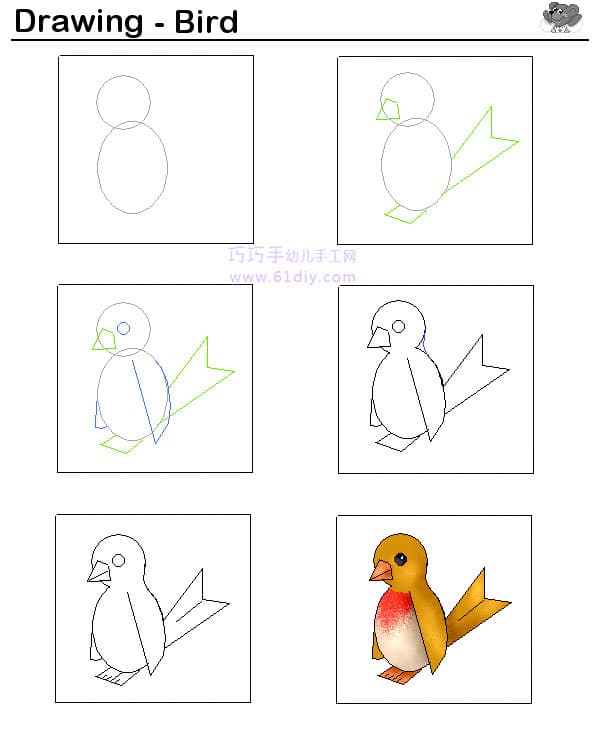 Drawing - Bird

巧巧手幼儿手工网
www.61diy.com