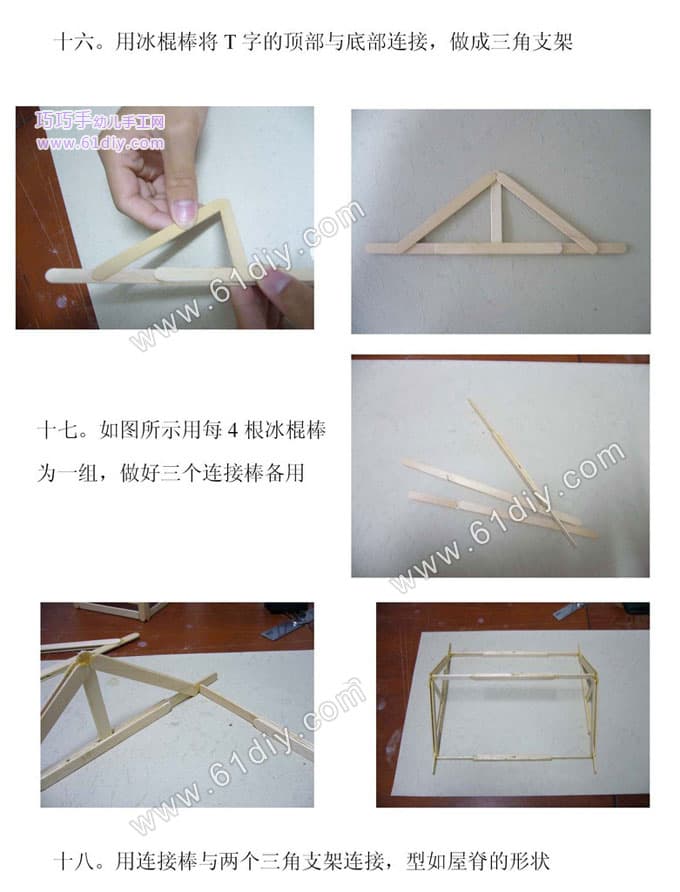 十六。用冰棍棒将 T 字的顶部与底部连接，做成三角支架

巧巧手幼儿手工网
www.61diy.com

www.61diy.com

十七。如图所示用每 4 根冰棍棒为一组，做好三个连接棒备用

www.61diy.com

www.61diy.com

十八。用连接棒与两个三角支架连接，型如屋脊的形状