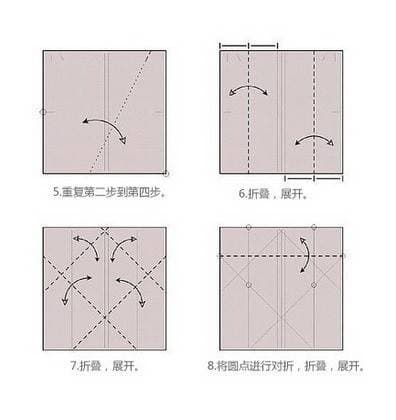 5.重复第二步到第四步。

6.折叠，展开。

7.折叠，展开。

8.将圆点进行对折，折叠，展开。