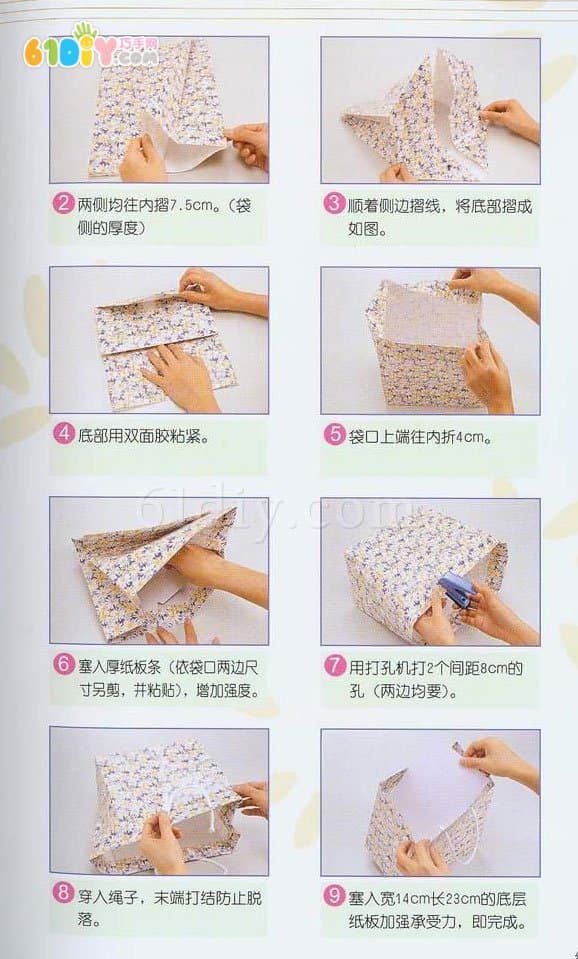 61DIY.com 巧手网

2 两侧均往内摺7.5cm。(袋侧的厚度)

3 顺着侧边摺线，将底部摺成如图。

4 底部用双面胶粘紧。

5 袋口上端往内折4cm。

61diy.com

6 塞入厚纸板条（依袋口两边尺寸另剪，并粘贴），增加强度。

7 用打孔机打2个间距8cm的孔（两边均要）。

8 穿入绳子，末端打结防止脱落。

9 塞入宽14cm长23cm的底层纸板加强承受力，即完成。