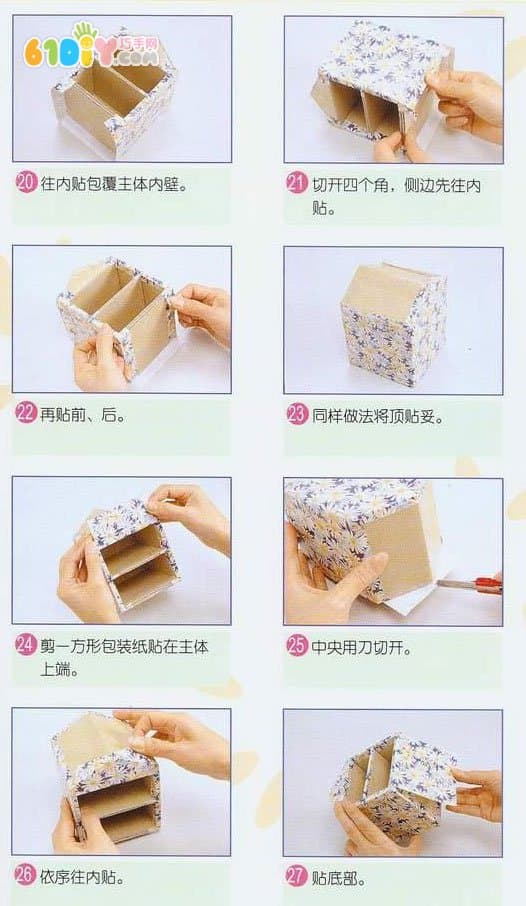 61DIY 巧手网 .com

20 往内贴包覆主体内壁。

21 切开四个角，侧边先往内贴。

22 再贴前、后。

23 同样做法将顶贴妥。

24 剪一方形包装纸贴在主体上端。

25 中央用刀切开。

26 依序往内贴。

27 贴底部。