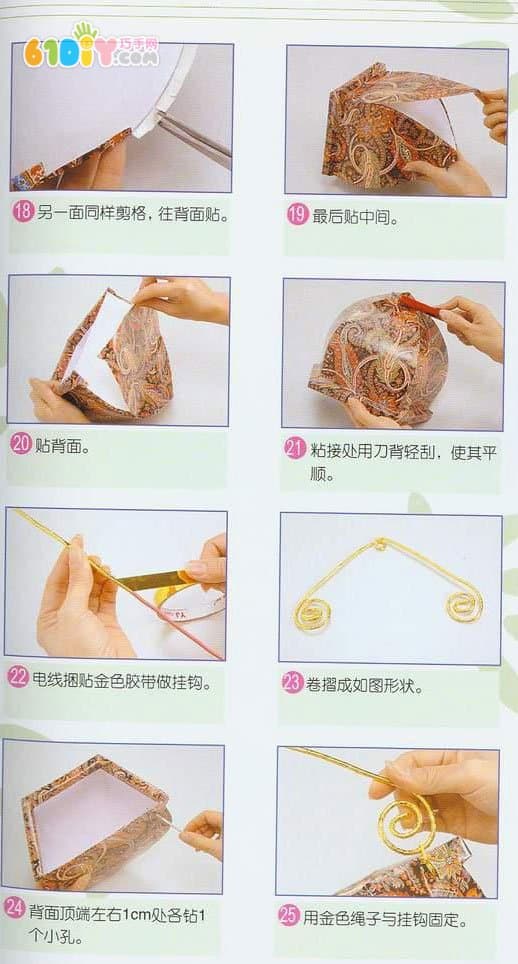 61DIY.COM 巧手网

18 另一面同样剪格，往背面贴。

19 最后贴中间。

20 贴背面。

21 粘接处用刀背轻刮，使其平顺。

22 电线捆贴金色胶带做挂钩。

23 卷摺成如图形状。

24 背面顶端左右1cm处各钻1个小孔。

25 用金色绳子与挂钩固定。