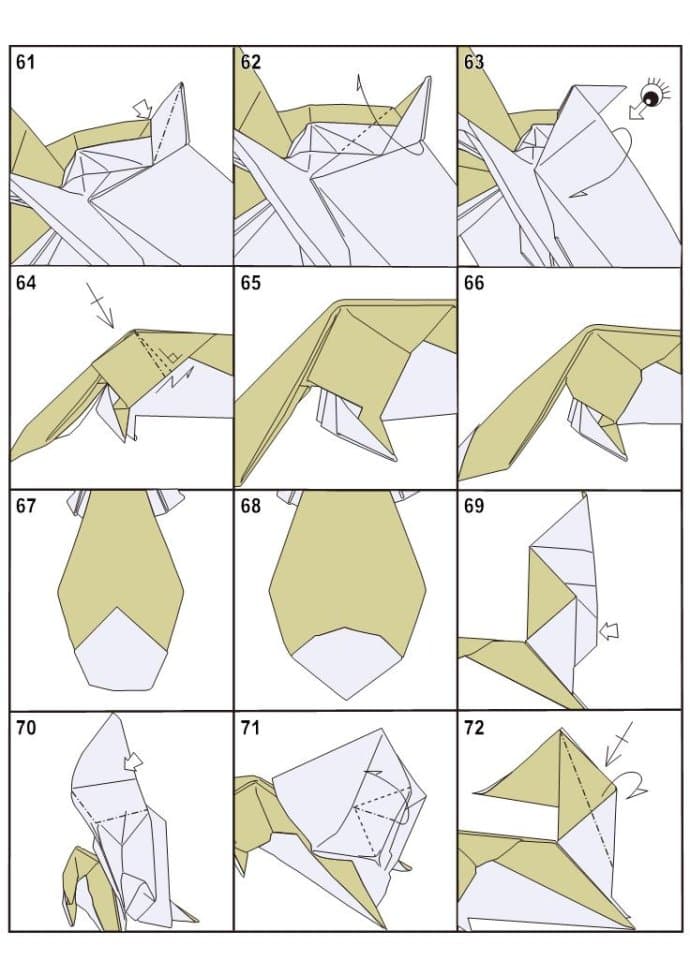 61

62

63

64

65

66

67

68

69

70

71

72