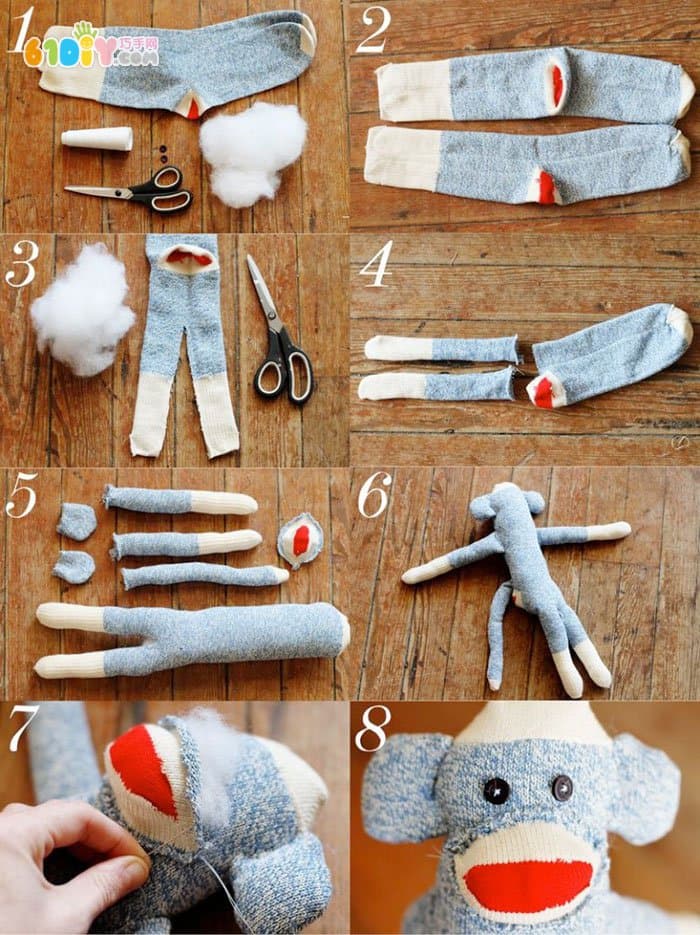 1
61DIY 巧手网 .COM
2
3
4
5
6
7
8